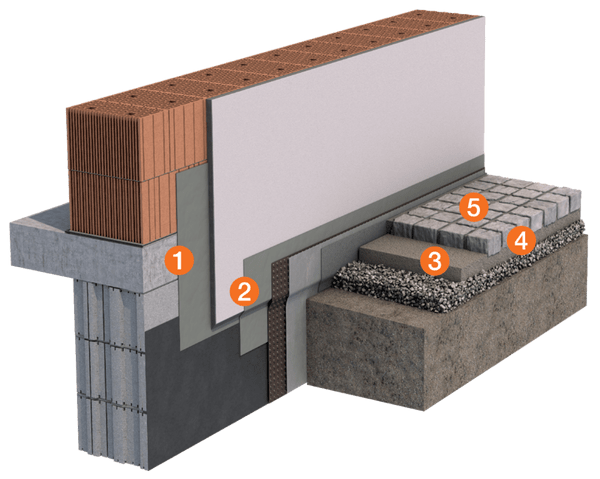 1
2
3
4
5